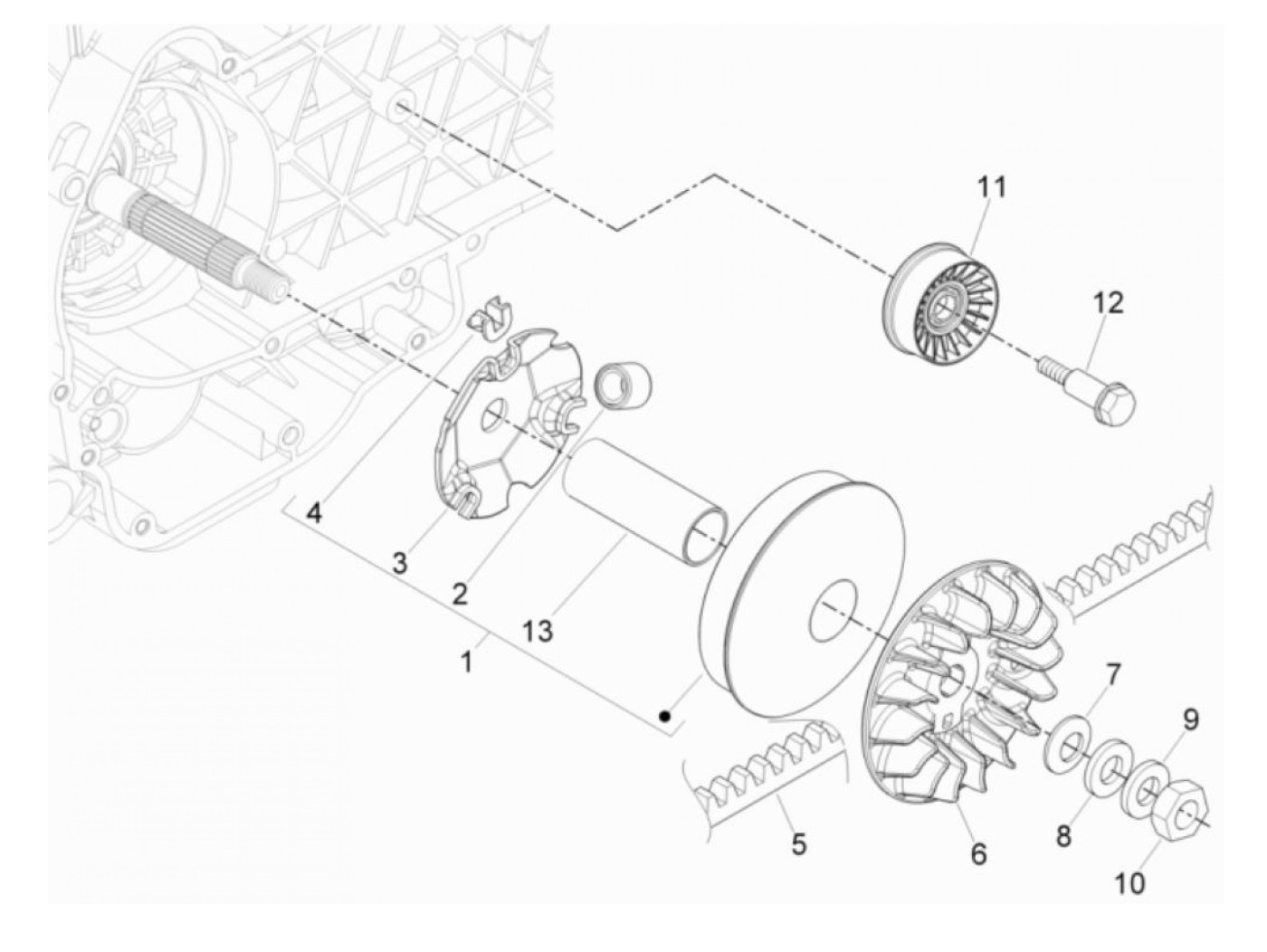 11
12
4
3
2
13
1
7
9
5
6
8
10